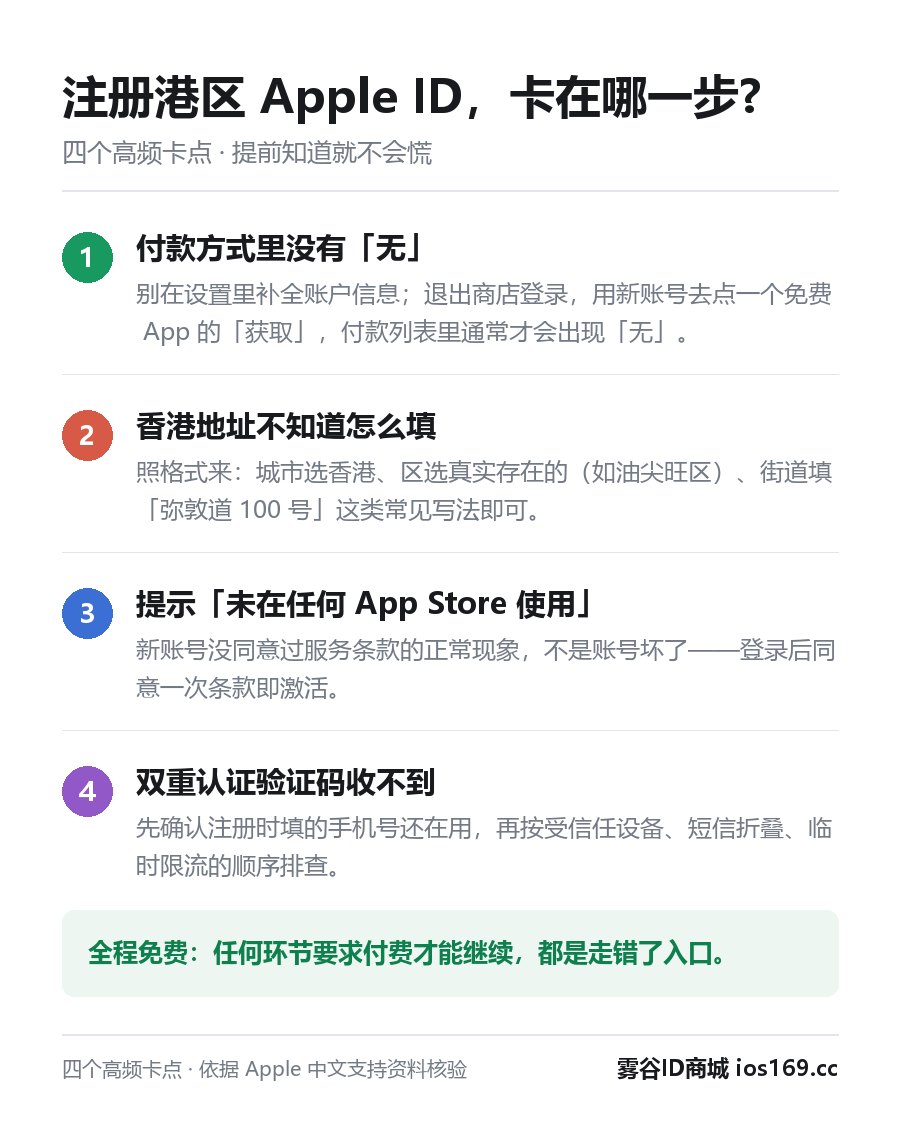 注册港区 Apple ID，卡在哪一步?

四个高频卡点 · 提前知道就不会慌

1

付款方式里没有「无」

别在设置里补全账户信息；退出商店登录，用新账号去点一个免费 App 的「获取」，付款列表里通常才会出现「无」。

2

香港地址不知道怎么填

照格式来：城市选香港、区选真实存在的（如油尖旺区）、街道填「弥敦道 100 号」这类常见写法即可。

3

提示「未在任何 App Store 使用」

新账号没同意过服务条款的正常现象，不是账号坏了——登录后同意一次条款即激活。

4

双重认证验证码收不到

先确认注册时填的手机号还在用，再按受信任设备、短信折叠、临时限流的顺序排查。

全程免费：任何环节要求付费才能继续，都是走错了入口。

四个高频卡点 · 依据 Apple 中文支持资料核验

雾谷ID商城 ios169.cc